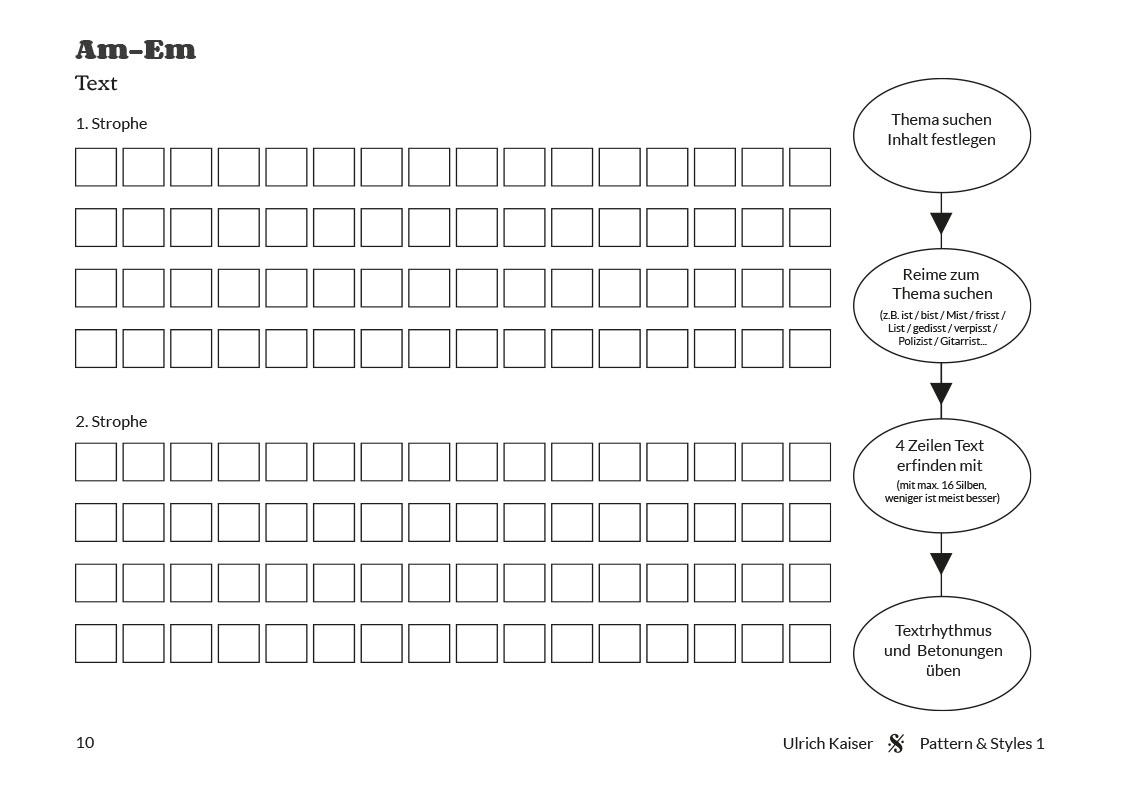 Am-Em
Text

1. Strophe

2. Strophe

Thema suchen
Inhalt festlegen

Reime zum
Thema suchen
(z.B. ist / bist / Mist / frisst / List / gedisst / verpisst / Polizist / Gitarrist...

4 Zeilen Text
erfinden mit
(mit max. 16 Silben, weniger ist meist besser)

Textrhythmus
und Betonungen
üben

10

Ulrich Kaiser Pattern & Styles 1