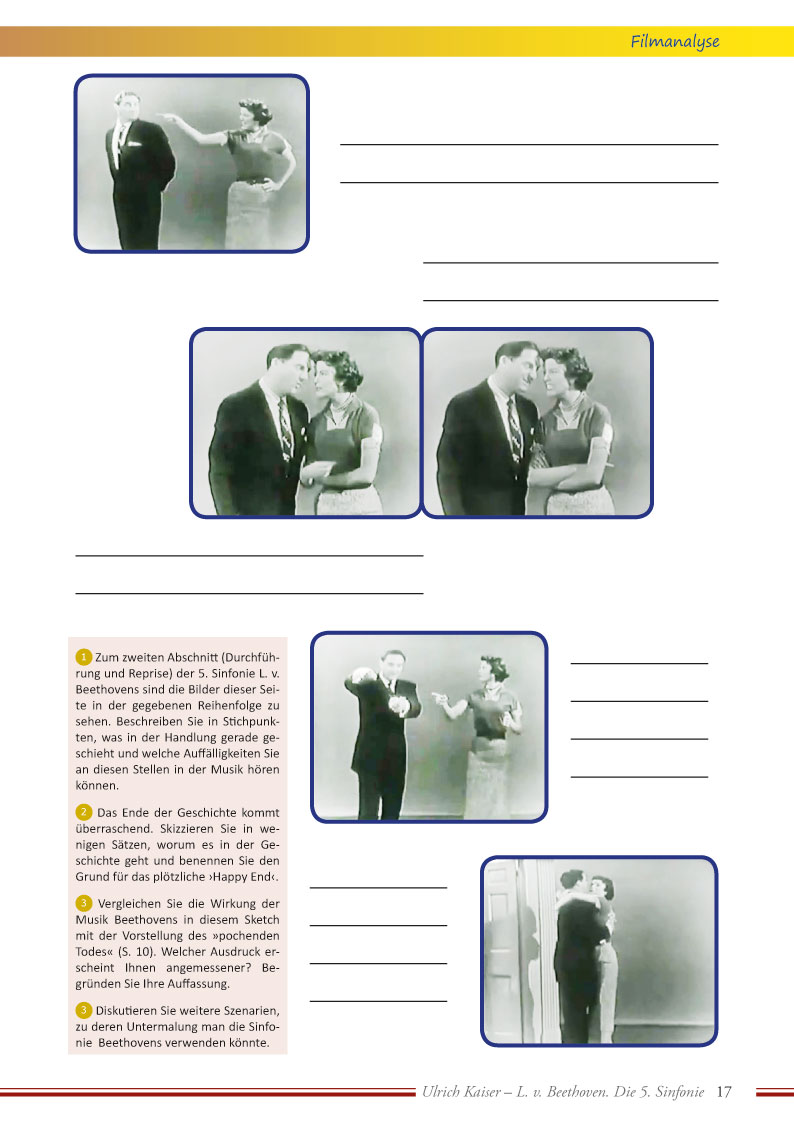 Filmanalyse

1 Zum zweiten Abschnitt (Durchführung und Reprise) der 5. Sinfonie L. v. Beethovens sind die Bilder dieser Seite in der gegebenen Reihenfolge zu sehen. Beschreiben Sie in Stichpunkten, was in der Handlung gerade geschieht und welche Auffälligkeiten Sie an diesen Stellen in der Musik hören können.

2 Das Ende der Geschichte kommt überraschend. Skizzieren Sie in wenigen Sätzen, worum es in der Geschichte geht und benennen Sie den Grund für das plötzliche ›Happy End‹.

3 Vergleichen Sie die Wirkung der Musik Beethovens in diesem Sketch mit der Vorstellung des »pochenden Todes« (S. 10). Welcher Ausdruck erscheint Ihnen angemessener? Begründen Sie Ihre Auffassung.

3 Diskutieren Sie weitere Szenarien, zu deren Untermalung man die Sinfonie Beethovens verwenden könnte.

Ulrich Kaiser – L. v. Beethoven. Die 5. Sinfonie 17